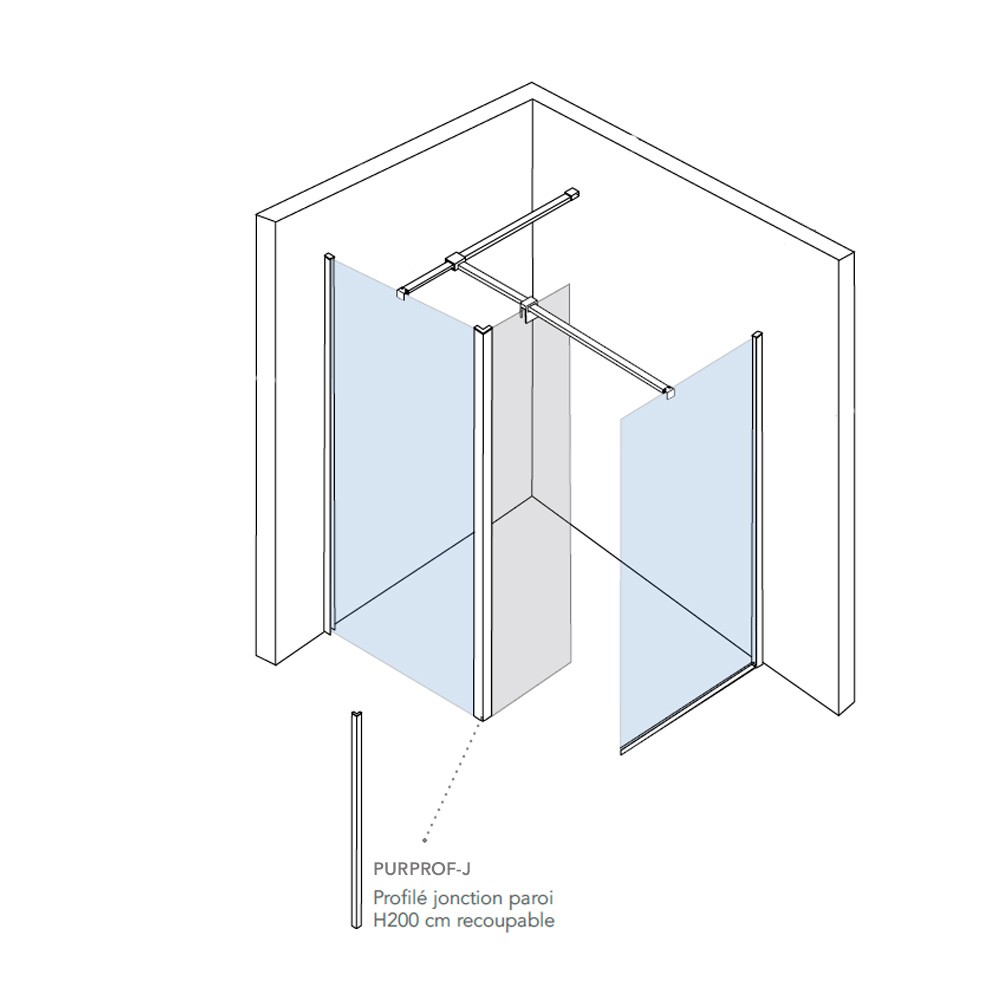 PURPROF-J
Profilé jonction paroi
H200 cm recoupable